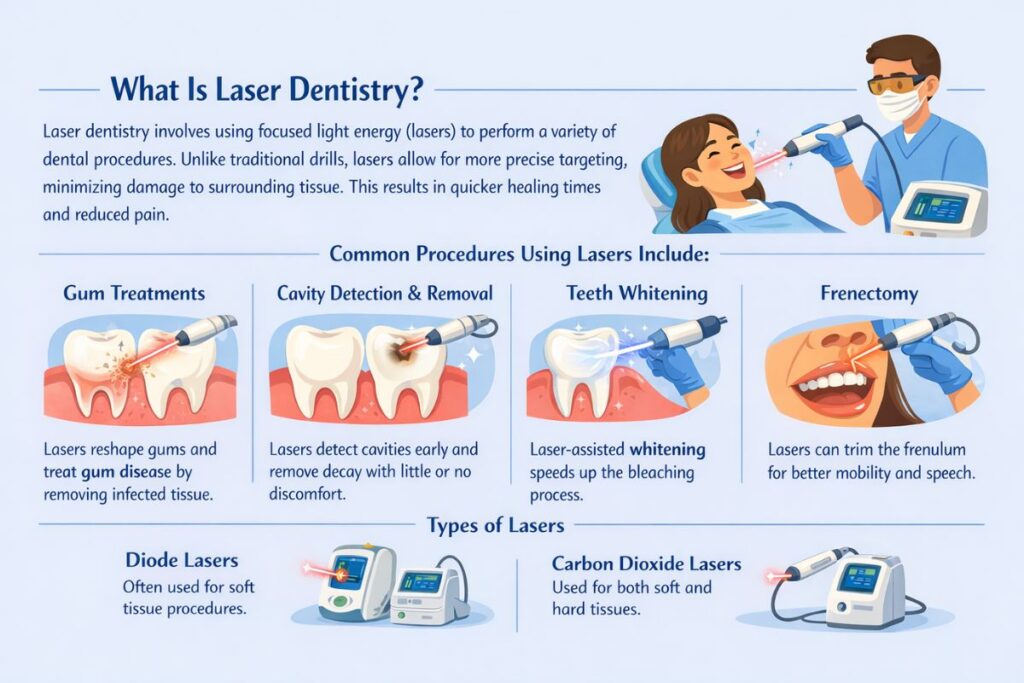 What Is Laser Dentistry?

Laser dentistry involves using focused light energy (lasers) to perform a variety of dental procedures. Unlike traditional drills, lasers allow for more precise targeting, minimizing damage to surrounding tissue. This results in quicker healing times and reduced pain.

Common Procedures Using Lasers Include:

Gum Treatments

Lasers reshape gums and treat gum disease by removing infected tissue.

Cavity Detection & Removal

Lasers detect cavities early and remove decay with little or no discomfort.

Teeth Whitening

Laser-assisted whitening speeds up the bleaching process.

Frenectomy

Lasers can trim the frenulum for better mobility and speech.

Types of Lasers

Diode Lasers

Often used for soft tissue procedures.

Carbon Dioxide Lasers

Used for both soft and hard tissues.